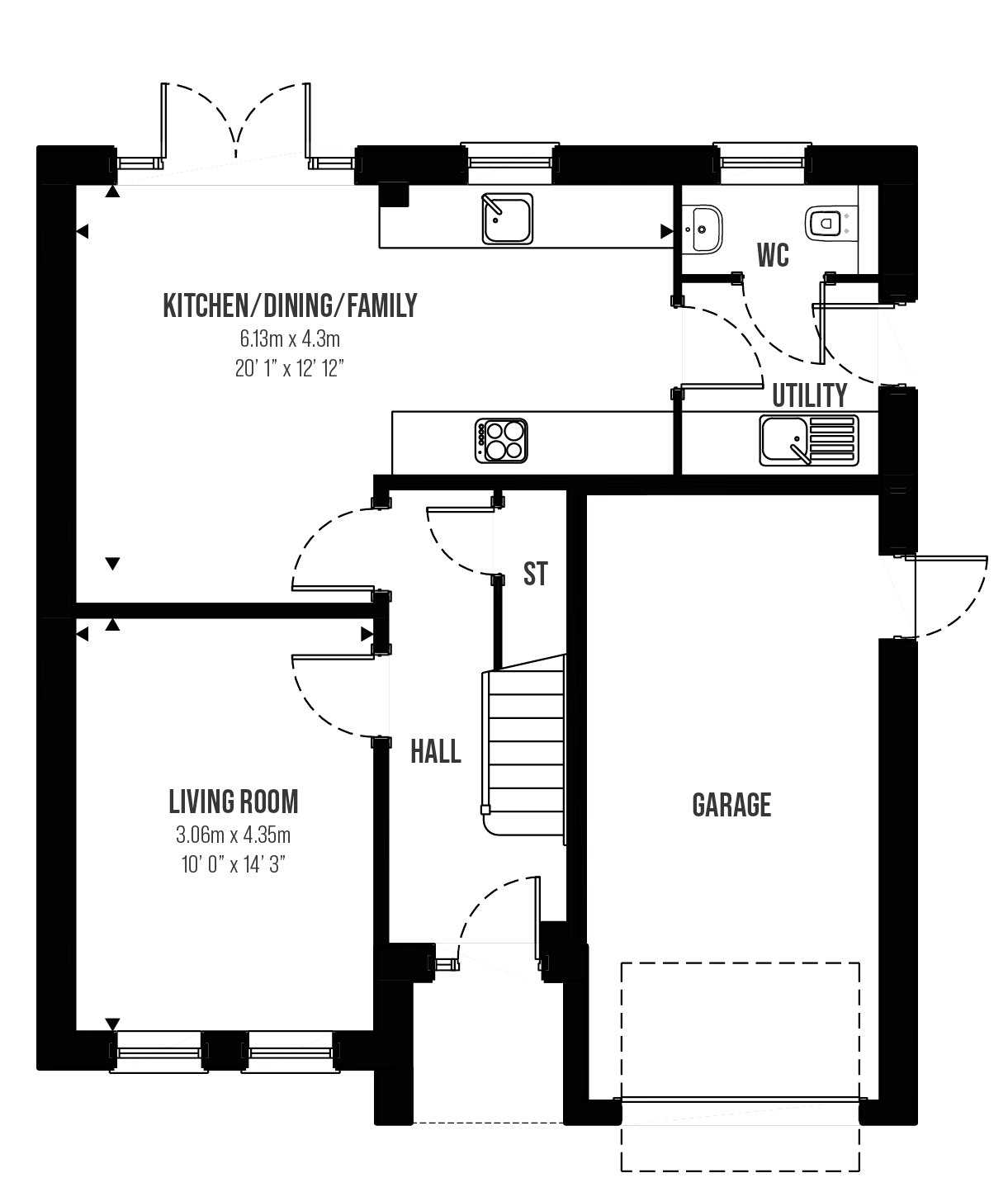 KITCHEN/DINING/FAMILY
6.13m x 4.3m
20' 1" x 12' 12"

WC

UTILITY

ST

HALL

LIVING ROOM
3.06m x 4.35m
10' 0" x 14' 3"

GARAGE