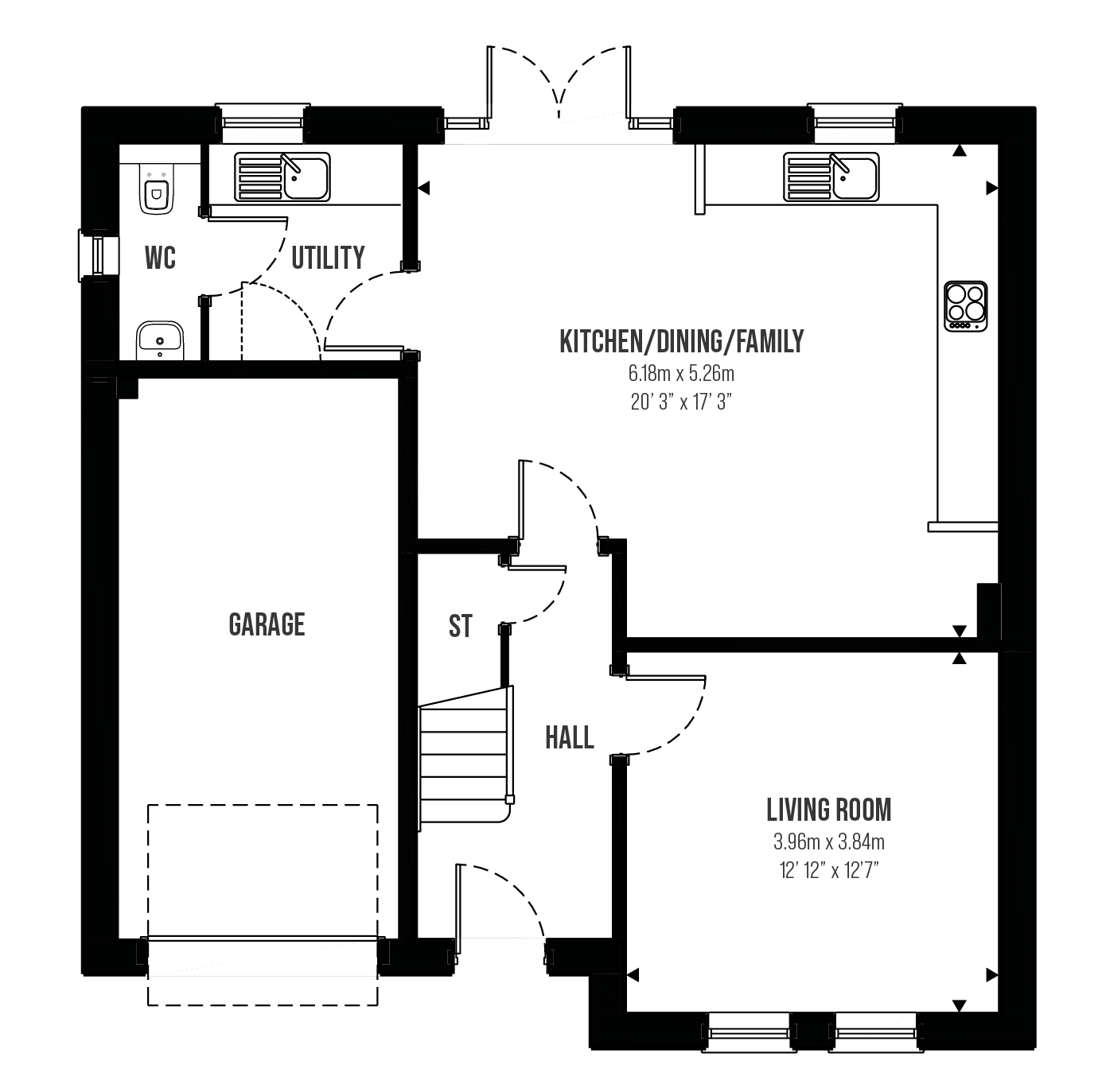 WC

UTILITY

KITCHEN/DINING/FAMILY
6.18m x 5.26m
20' 3" x 17' 3"

GARAGE

ST

HALL

LIVING ROOM
3.96m x 3.84m
12' 12" x 12'7"